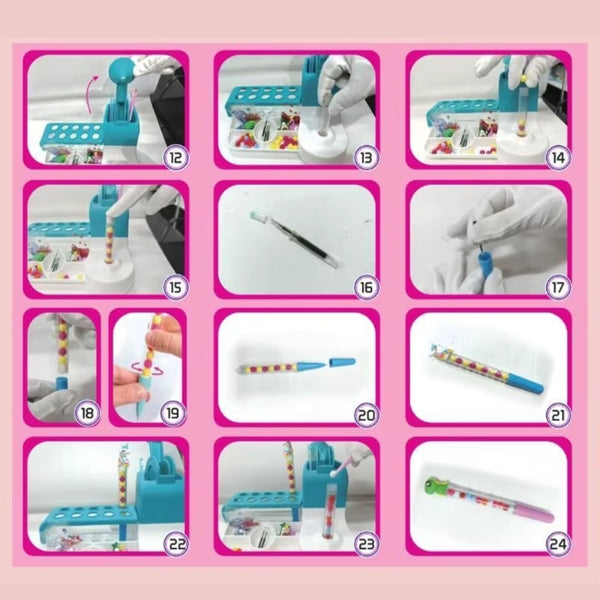 12
13
14
15
16
17
18
19
20
21
22
23
24