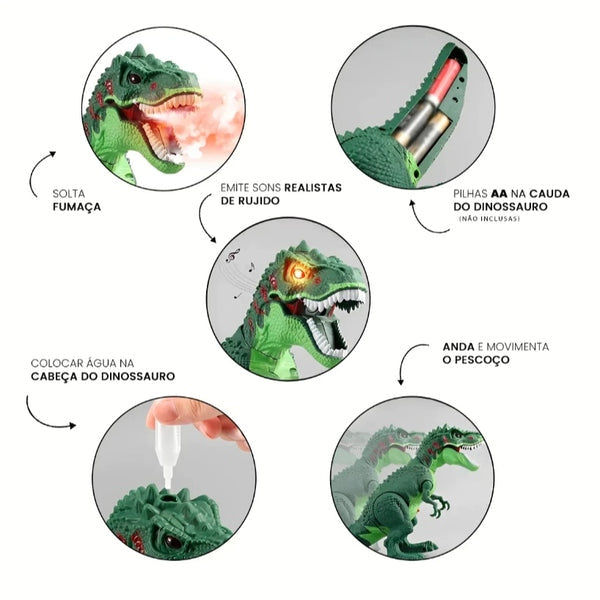 SOLTA
FUMAÇA

EMITE SONS REALISTAS
DE RUJIDO

PILHAS AA NA CAUDA
DO DINOSSAURO
(NÃO INCLUSAS)

COLOCAR ÁGUA NA
CABEÇA DO DINOSSAURO

ANDA E MOVIMENTA
O PESCOÇO